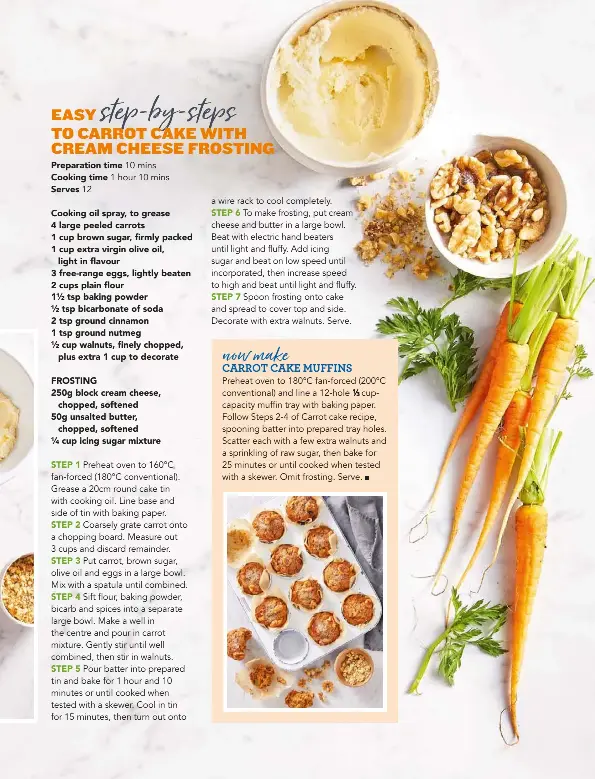 EASY step-by-steps
TO CARROT CAKE WITH CREAM CHEESE FROSTING

Preparation time 10 mins
Cooking time 1 hour 10 mins
Serves 12

Cooking oil spray, to grease
4 large peeled carrots
1 cup brown sugar, firmly packed
1 cup extra virgin olive oil, light in flavour
3 free-range eggs, lightly beaten
2 cups plain flour
1½ tsp baking powder
½ tsp bicarbonate of soda
2 tsp ground cinnamon
1 tsp ground nutmeg
½ cup walnuts, finely chopped, plus extra 1 cup to decorate

FROSTING
250g block cream cheese, chopped, softened
50g unsalted butter, chopped, softened
¼ cup icing sugar mixture

STEP 1 Preheat oven to 160°C fan-forced (180°C conventional). Grease a 20cm round cake tin with cooking oil. Line base and side of tin with baking paper.
STEP 2 Coarsely grate carrot onto a chopping board. Measure out 3 cups and discard remainder.
STEP 3 Put carrot, brown sugar, olive oil and eggs in a large bowl. Mix with a spatula until combined.
STEP 4 Sift flour, baking powder, bicarb and spices into a separate large bowl. Make a well in the centre and pour in carrot mixture. Gently stir until well combined, then stir in walnuts.
STEP 5 Pour batter into prepared tin and bake for 1 hour and 10 minutes or until cooked when tested with a skewer. Cool in tin for 15 minutes, then turn out onto a wire rack to cool completely.
STEP 6 To make frosting, put cream cheese and butter in a large bowl. Beat with electric hand beaters until light and fluffy. Add icing sugar and beat on low speed until incorporated, then increase speed to high and beat until light and fluffy.
STEP 7 Spoon frosting onto cake and spread to cover top and side. Decorate with extra walnuts. Serve.

now make
CARROT CAKE MUFFINS
Preheat oven to 180°C fan-forced (200°C conventional) and line a 12-hole ⅓ cup-capacity muffin tray with baking paper. Follow Steps 2-4 of Carrot cake recipe, spooning batter into prepared tray holes. Scatter each with a few extra walnuts and a sprinkling of raw sugar, then bake for 25 minutes or until cooked when tested with a skewer. Omit frosting. Serve. ■