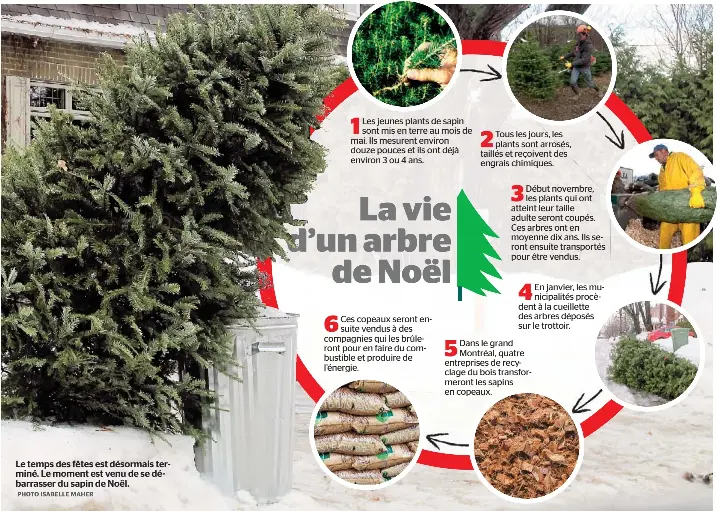 La vie d'un arbre de Noël

1 Les jeunes plants de sapin sont mis en terre au mois de mai. Ils mesurent environ douze pouces et ils ont déjà environ 3 ou 4 ans.

2 Tous les jours, les plants sont arrosés, taillés et reçoivent des engrais chimiques.

3 Début novembre, les plants qui ont atteint leur taille adulte seront coupés. Ces arbres ont en moyenne dix ans. Ils seront ensuite transportés pour être vendus.

4 En janvier, les municipalités procèdent à la cueillette des arbres déposés sur le trottoir.

5 Dans le grand Montréal, quatre entreprises de recyclage du bois transformeront les sapins en copeaux.

6 Ces copeaux seront ensuite vendus à des compagnies qui les brûleront pour en faire du combustible et produire de l'énergie.

Le temps des fêtes est désormais terminé. Le moment est venu de se débarrasser du sapin de Noël.
PHOTO ISABELLE MAHER