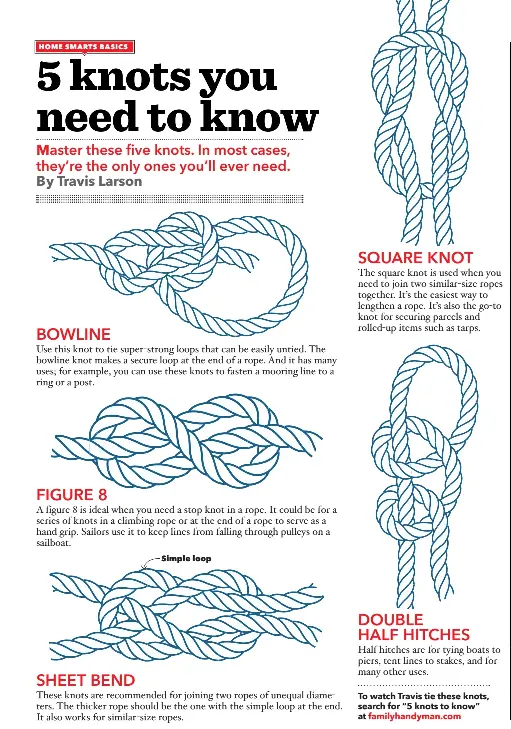 HOME SMARTS BASICS

5 knots you need to know

Master these five knots. In most cases, they're the only ones you'll ever need.
By Travis Larson

BOWLINE
Use this knot to tie super-strong loops that can be easily untied. The bowline knot makes a secure loop at the end of a rope. And it has many uses; for example, you can use these knots to fasten a mooring line to a ring or a post.

FIGURE 8
A figure 8 is ideal when you need a stop knot in a rope. It could be for a series of knots in a climbing rope or at the end of a rope to serve as a hand grip. Sailors use it to keep lines from falling through pulleys on a sailboat.

Simple loop

SHEET BEND
These knots are recommended for joining two ropes of unequal diameters. The thicker rope should be the one with the simple loop at the end. It also works for similar-size ropes.

SQUARE KNOT
The square knot is used when you need to join two similar-size ropes together. It's the easiest way to lengthen a rope. It's also the go-to knot for securing parcels and rolled-up items such as tarps.

DOUBLE HALF HITCHES
Half hitches are for tying boats to piers, tent lines to stakes, and for many other uses.

To watch Travis tie these knots, search for "5 knots to know" at familyhandyman.com