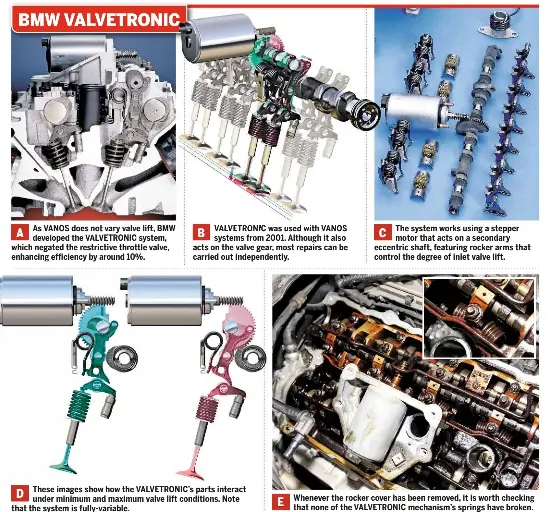 BMW VALVETRONIC

A As VANOS does not vary valve lift, BMW developed the VALVETRONIC system, which negated the restrictive throttle valve, enhancing efficiency by around 10%.

B VALVETRONIC was used with VANOS systems from 2001. Although it also acts on the valve gear, most repairs can be carried out independently.

C The system works using a stepper motor that acts on a secondary eccentric shaft, featuring rocker arms that control the degree of inlet valve lift.

D These images show how the VALVETRONIC's parts interact under minimum and maximum valve lift conditions. Note that the system is fully-variable.

E Whenever the rocker cover has been removed, it is worth checking that none of the VALVETRONIC mechanism's springs have broken.